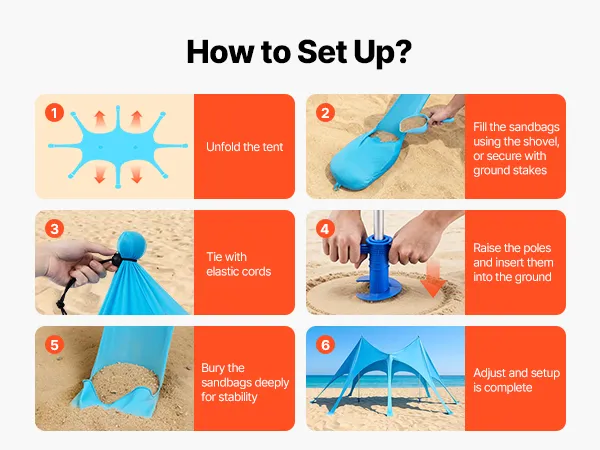 How to Set Up?

1

Unfold the tent

2

Fill the sandbags using the shovel, or secure with ground stakes

3

Tie with elastic cords

4

Raise the poles and insert them into the ground

5

Bury the sandbags deeply for stability

6

Adjust and setup is complete