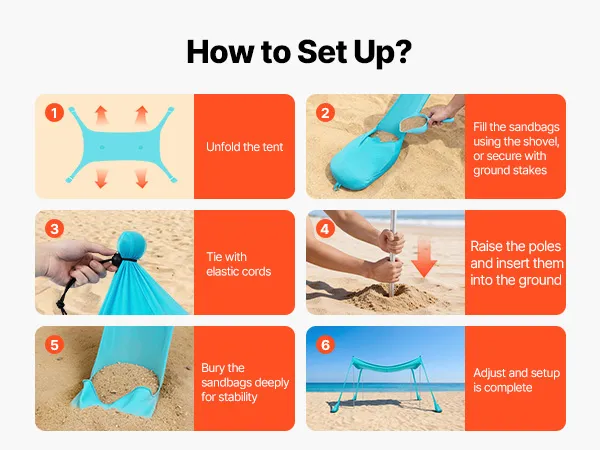 How to Set Up?

1
Unfold the tent

2
Fill the sandbags using the shovel, or secure with ground stakes

3
Tie with elastic cords

4
Raise the poles and insert them into the ground

5
Bury the sandbags deeply for stability

6
Adjust and setup is complete