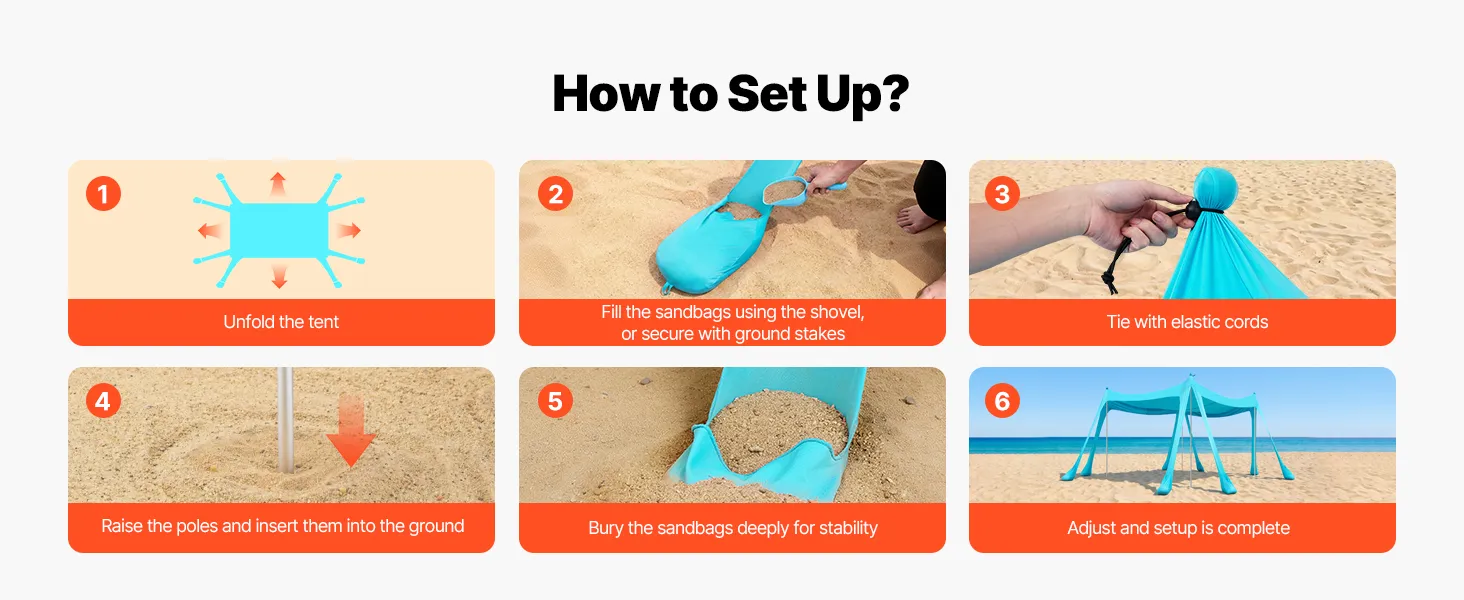 How to Set Up?

1
Unfold the tent

2
Fill the sandbags using the shovel, or secure with ground stakes

3
Tie with elastic cords

4
Raise the poles and insert them into the ground

5
Bury the sandbags deeply for stability

6
Adjust and setup is complete