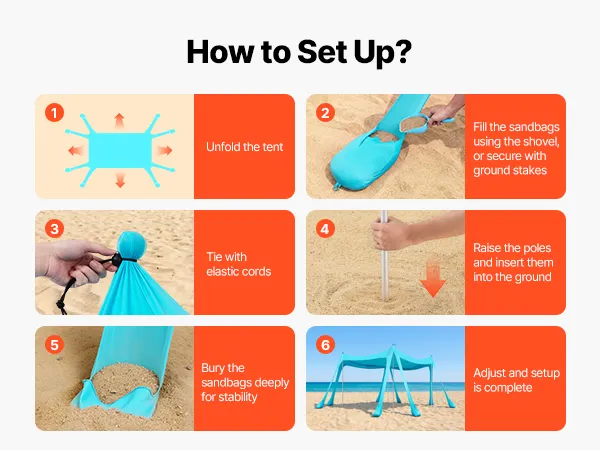 How to Set Up?

1

Unfold the tent

2

Fill the sandbags using the shovel, or secure with ground stakes

3

Tie with elastic cords

4

Raise the poles and insert them into the ground

5

Bury the sandbags deeply for stability

6

Adjust and setup is complete