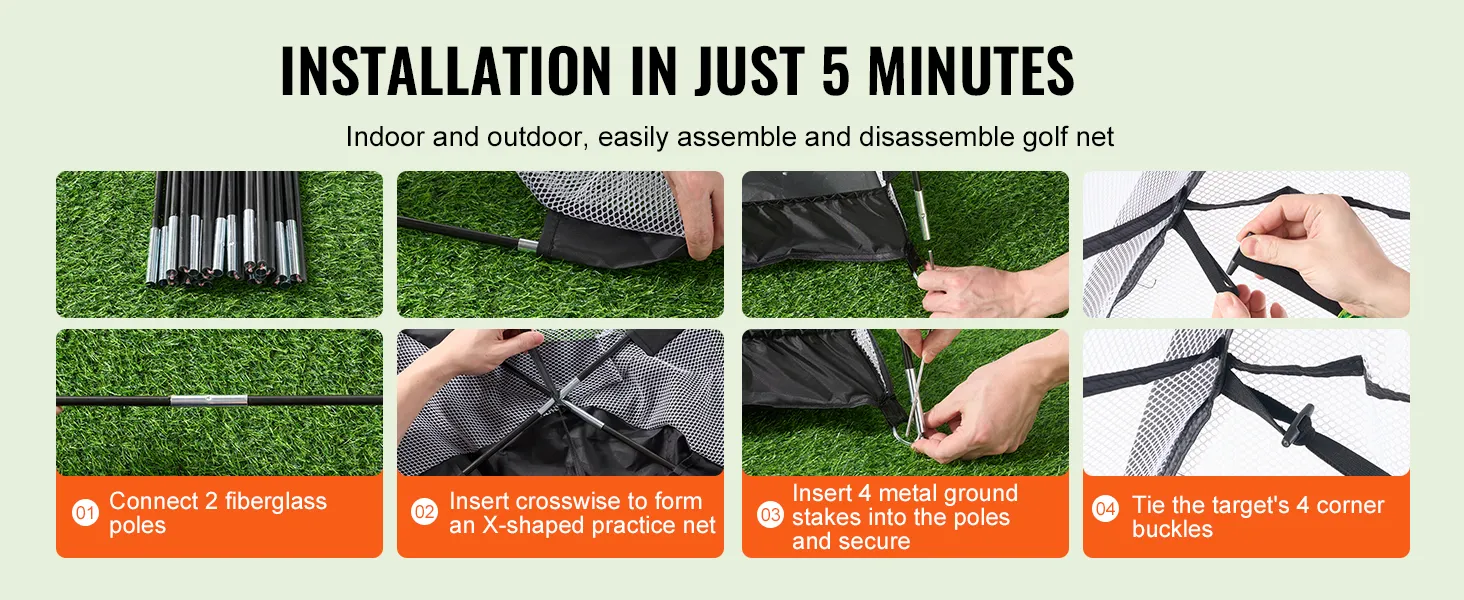 INSTALLATION IN JUST 5 MINUTES

Indoor and outdoor, easily assemble and disassemble golf net

01 Connect 2 fiberglass poles

02 Insert crosswise to form an X-shaped practice net

03 Insert 4 metal ground stakes into the poles and secure

04 Tie the target's 4 corner buckles