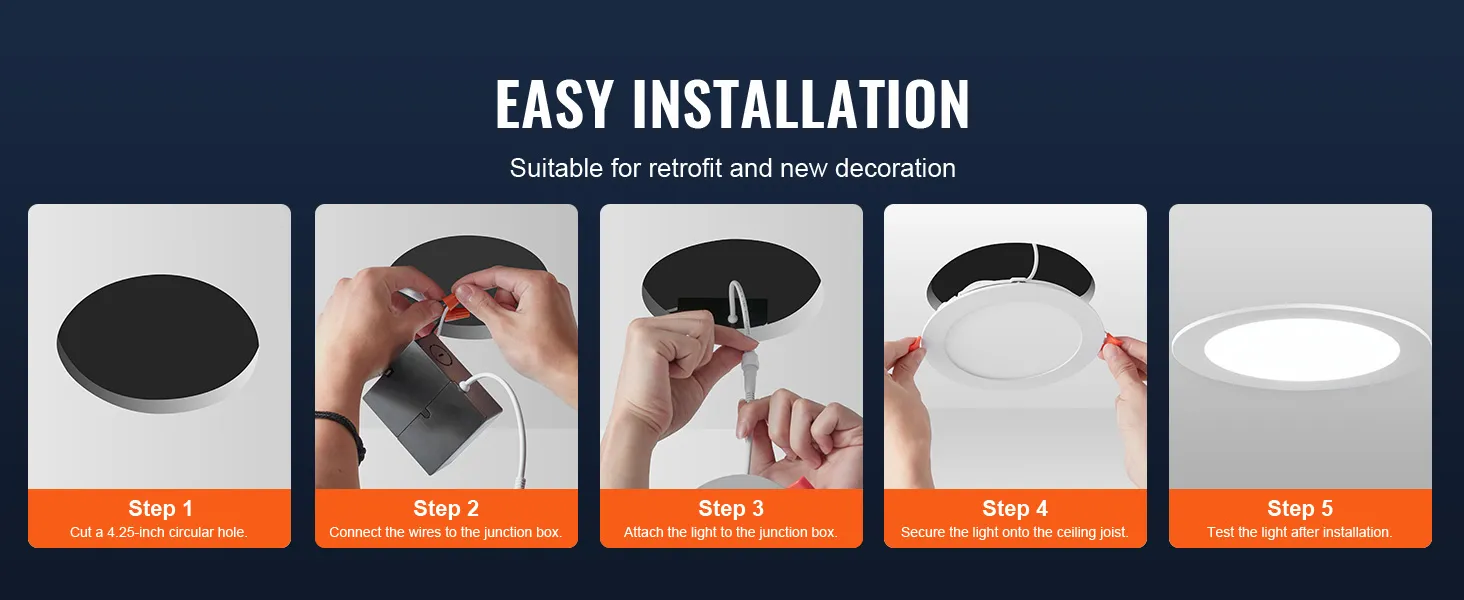 EASY INSTALLATION

Suitable for retrofit and new decoration

Step 1
Cut a 4.25-inch circular hole.

Step 2
Connect the wires to the junction box.

Step 3
Attach the light to the junction box.

Step 4
Secure the light onto the ceiling joist.

Step 5
Test the light after installation.