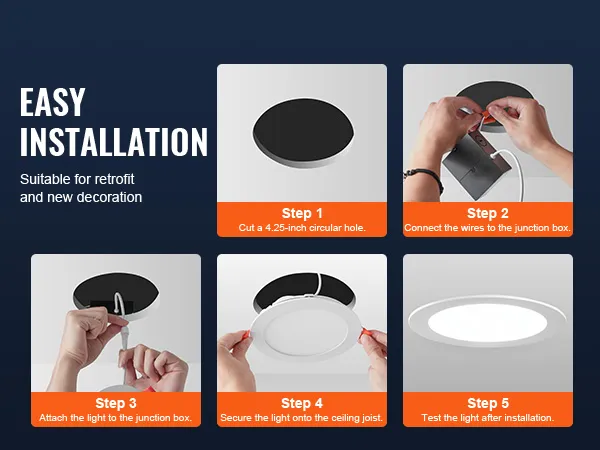 EASY INSTALLATION

Suitable for retrofit and new decoration

Step 1
Cut a 4.25-inch circular hole.

Step 2
Connect the wires to the junction box.

Step 3
Attach the light to the junction box.

Step 4
Secure the light onto the ceiling joist.

Step 5
Test the light after installation.