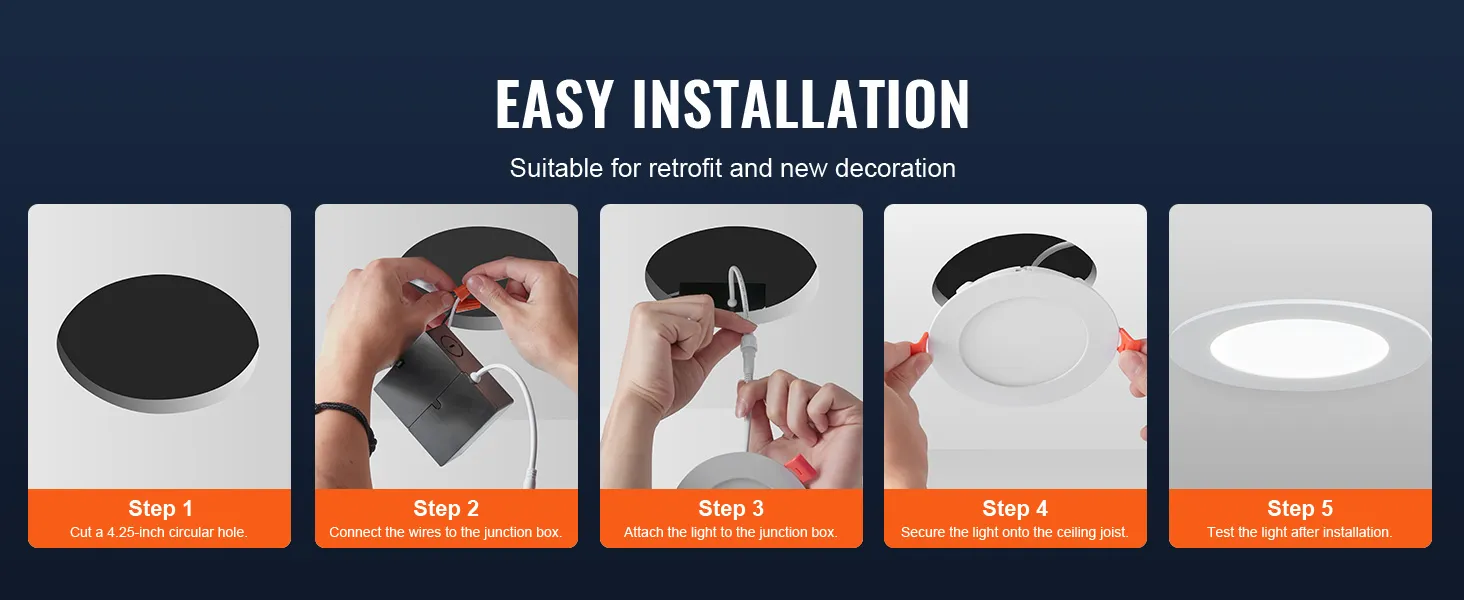 EASY INSTALLATION

Suitable for retrofit and new decoration

Step 1
Cut a 4.25-inch circular hole.

Step 2
Connect the wires to the junction box.

Step 3
Attach the light to the junction box.

Step 4
Secure the light onto the ceiling joist.

Step 5
Test the light after installation.