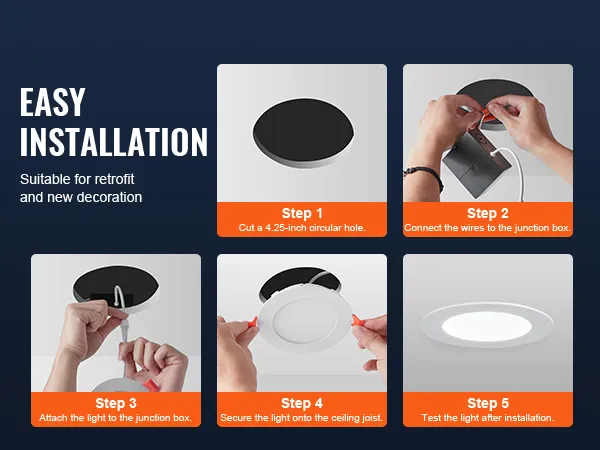 EASY INSTALLATION

Suitable for retrofit and new decoration

Step 1
Cut a 4.25-inch circular hole.

Step 2
Connect the wires to the junction box.

Step 3
Attach the light to the junction box.

Step 4
Secure the light onto the ceiling joist.

Step 5
Test the light after installation.