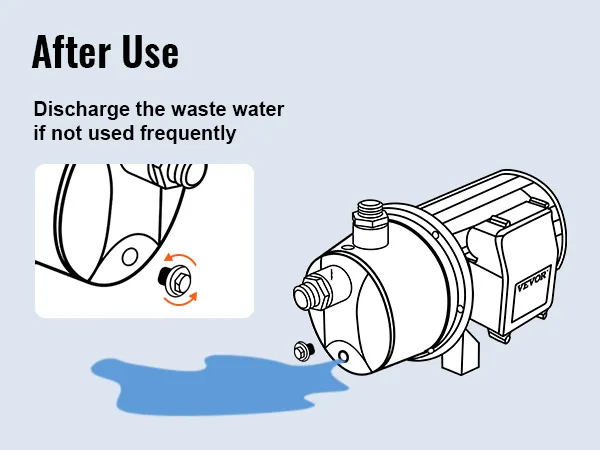 After Use

Discharge the waste water if not used frequently

VEVOR