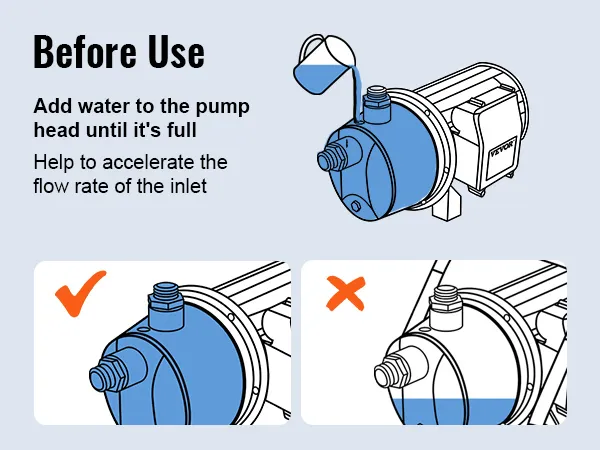 Before Use

Add water to the pump head until it's full

Help to accelerate the flow rate of the inlet

VEVOR