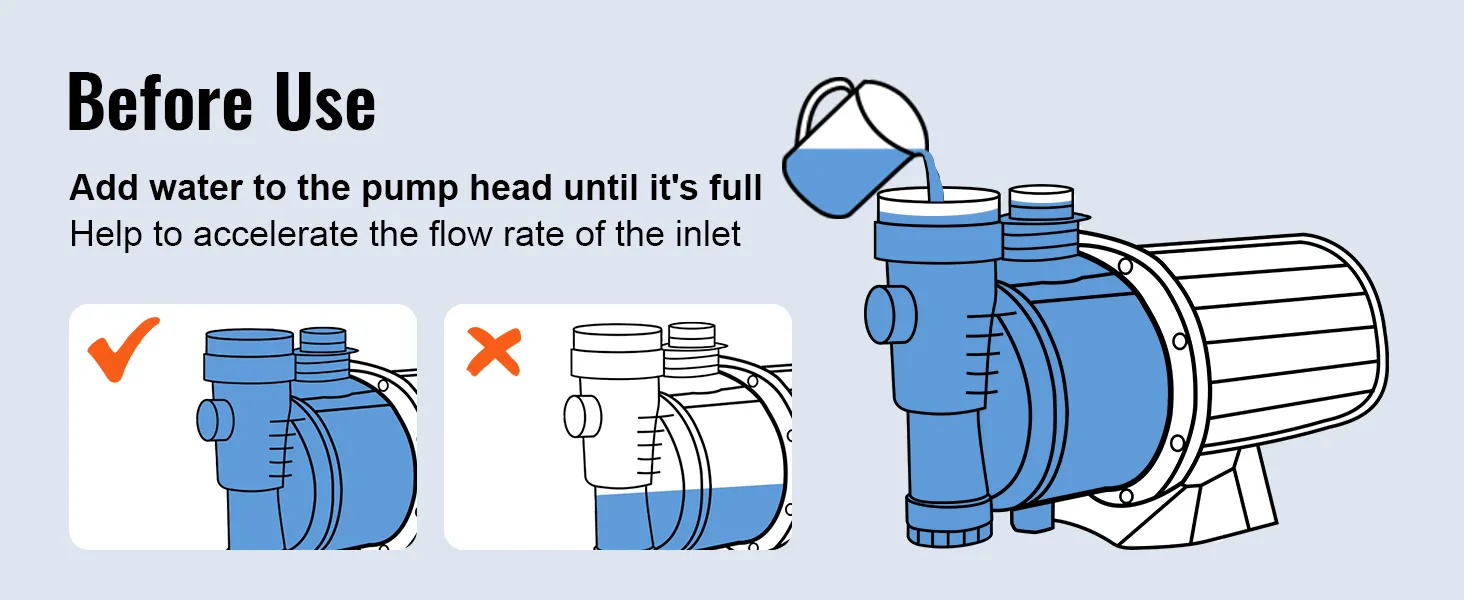 Before Use

Add water to the pump head until it's full
Help to accelerate the flow rate of the inlet