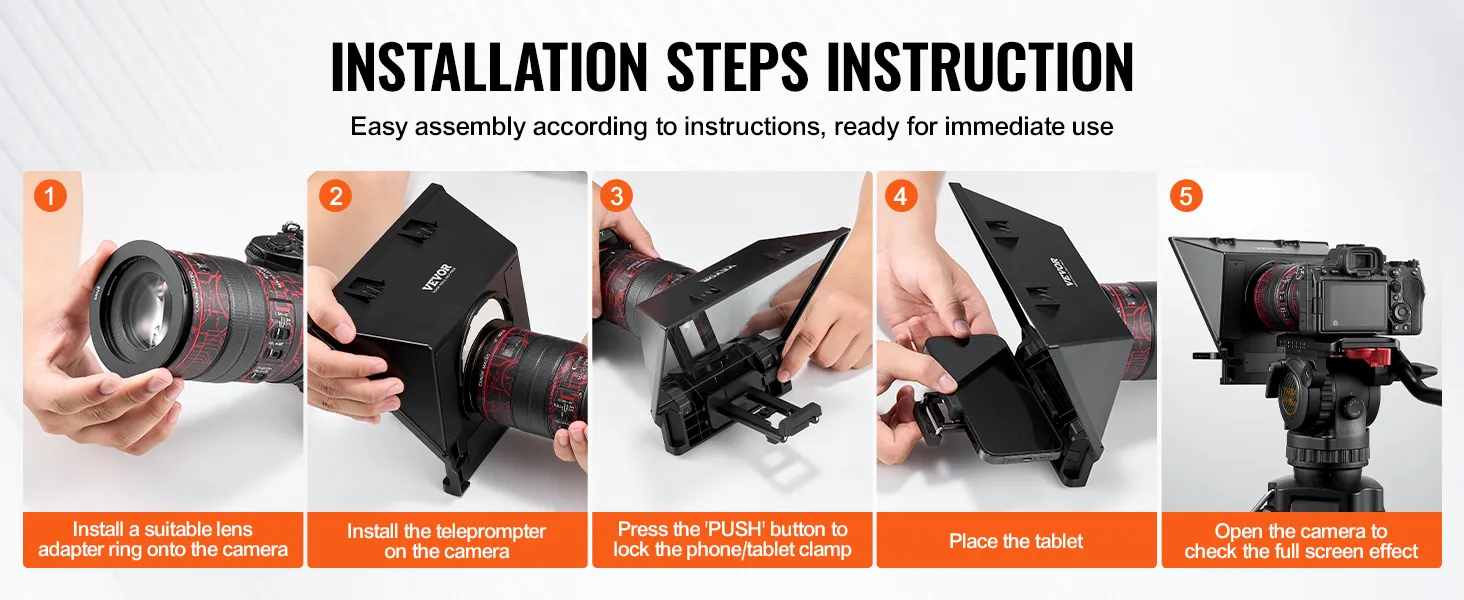 INSTALLATION STEPS INSTRUCTION

Easy assembly according to instructions, ready for immediate use

1
Install a suitable lens adapter ring onto the camera

2
VEVOR
Install the teleprompter on the camera

3
VEVOR
Press the 'PUSH' button to lock the phone/tablet clamp

4
VEVOR
Place the tablet

5
Open the camera to check the full screen effect