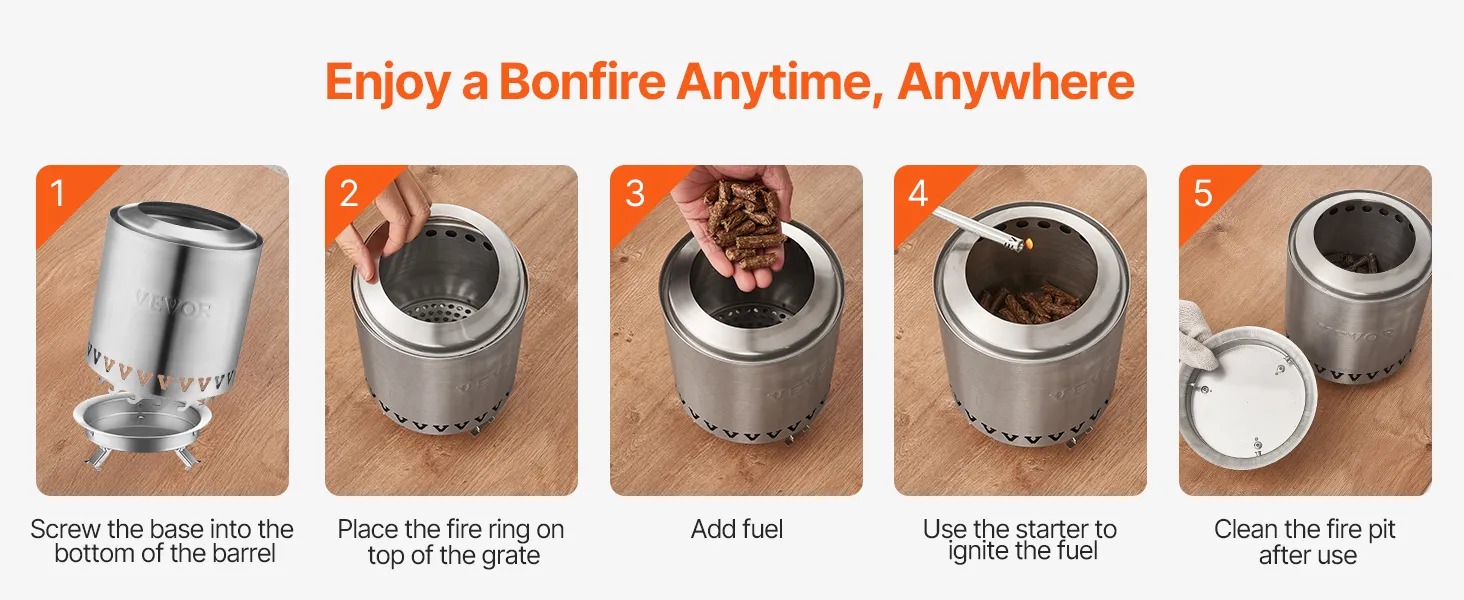 Enjoy a Bonfire Anytime, Anywhere

1
VEVOR
Screw the base into the bottom of the barrel

2
VEVOR
Place the fire ring on top of the grate

3
VEVOR
Add fuel

4
VEVOR
Use the starter to ignite the fuel

5
VEVOR
Clean the fire pit after use