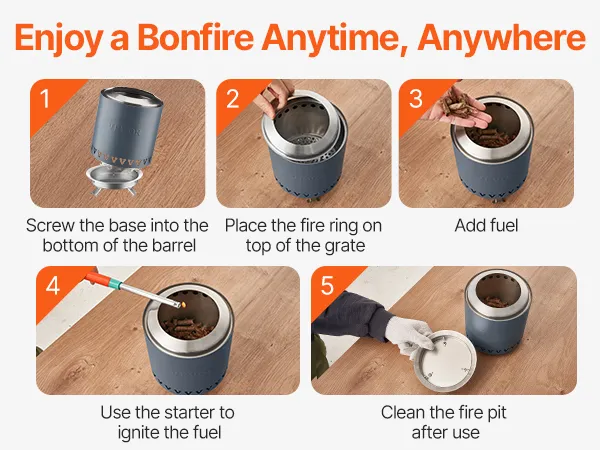 Enjoy a Bonfire Anytime, Anywhere

1

Screw the base into the bottom of the barrel

2

Place the fire ring on top of the grate

3

Add fuel

4

Use the starter to ignite the fuel

5

Clean the fire pit after use