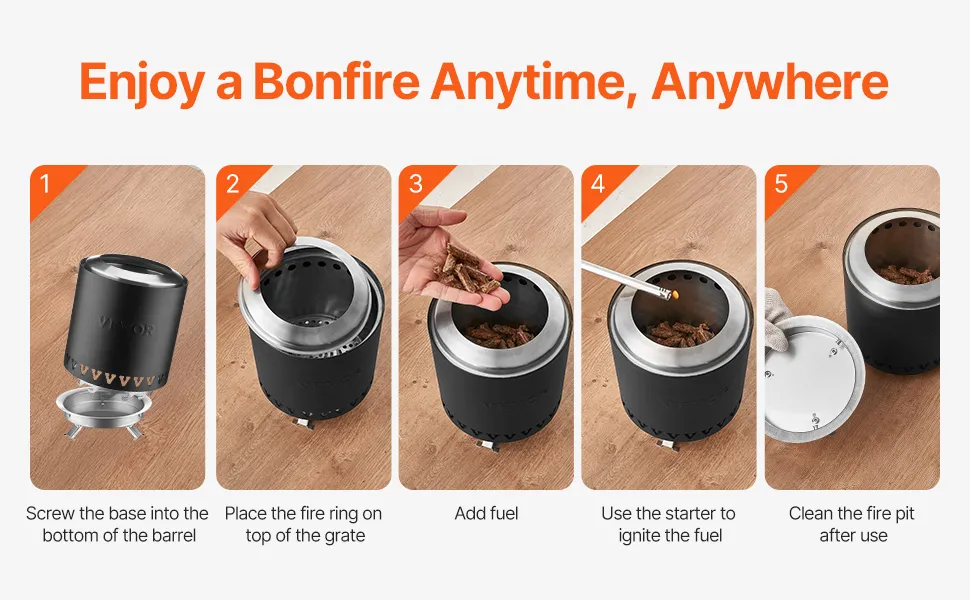 Enjoy a Bonfire Anytime, Anywhere

1

VEVOR

Screw the base into the bottom of the barrel

2

Place the fire ring on top of the grate

3

Add fuel

4

Use the starter to ignite the fuel

5

Clean the fire pit after use