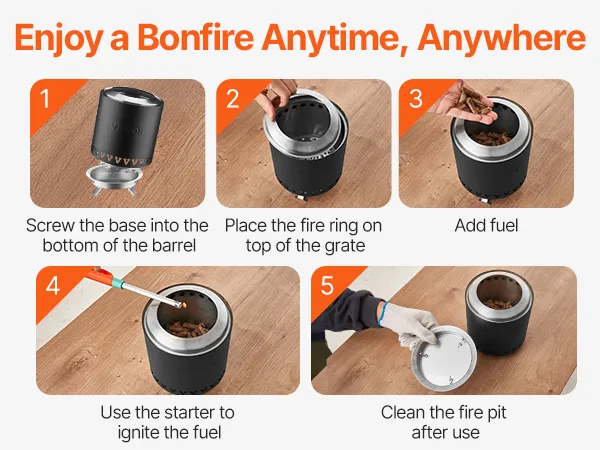 Enjoy a Bonfire Anytime, Anywhere

1
VEVOR
Screw the base into the bottom of the barrel

2
Place the fire ring on top of the grate

3
Add fuel

4
Use the starter to ignite the fuel

5
Clean the fire pit after use