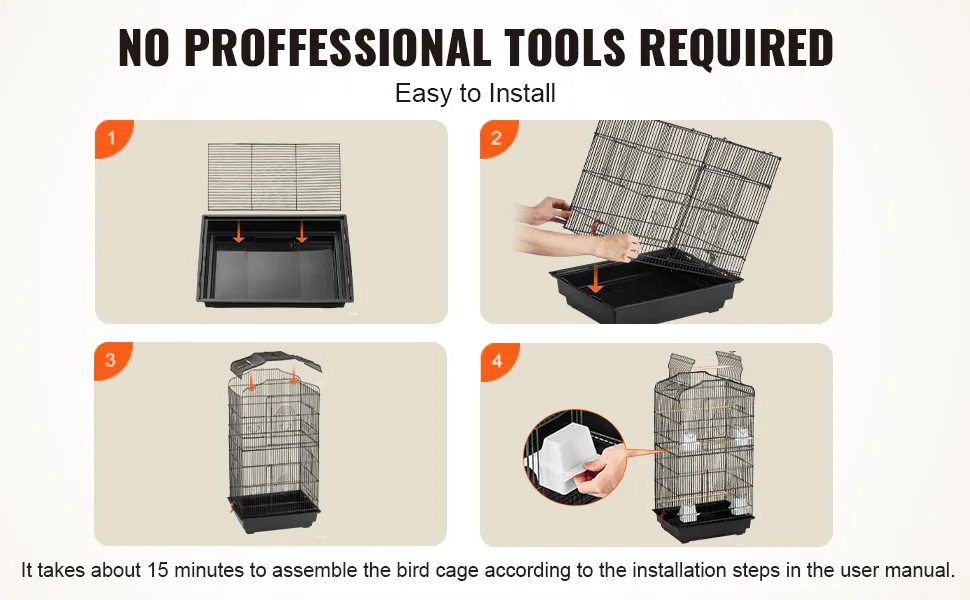 NO PROFFESSIONAL TOOLS REQUIRED

Easy to Install

1

2

3

4

It takes about 15 minutes to assemble the bird cage according to the installation steps in the user manual.