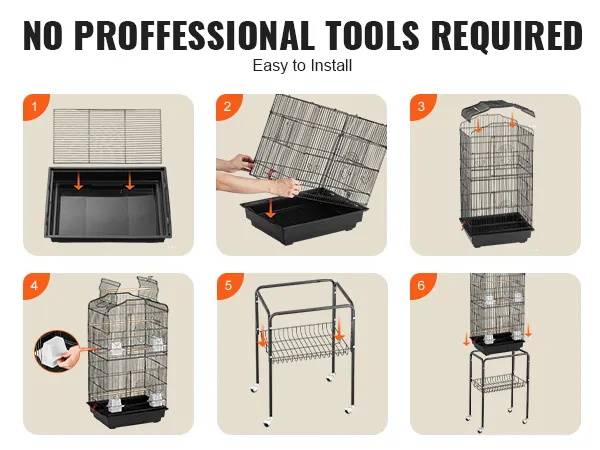 NO PROFFESSIONAL TOOLS REQUIRED

Easy to Install

1

2

3

4

5

6