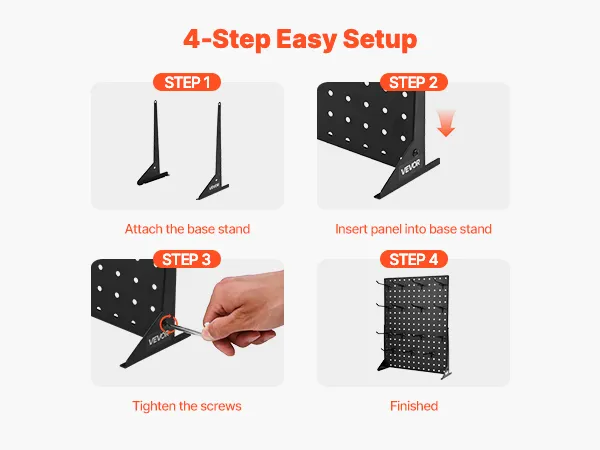 4-Step Easy Setup

STEP 1

Attach the base stand

STEP 2

VEVOR

Insert panel into base stand

STEP 3

VEVOR

Tighten the screws

STEP 4

Finished