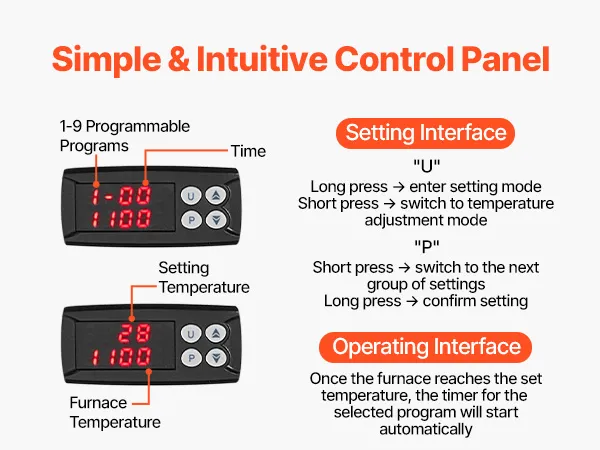 Simple & Intuitive Control Panel

1-9 Programmable Programs

Time

1-00
1100

U
P

Setting Temperature

28
1100

U
P

Furnace Temperature

Setting Interface

"U"

Long press → enter setting mode
Short press → switch to temperature adjustment mode

"P"

Short press → switch to the next group of settings
Long press → confirm setting

Operating Interface

Once the furnace reaches the set temperature, the timer for the selected program will start automatically