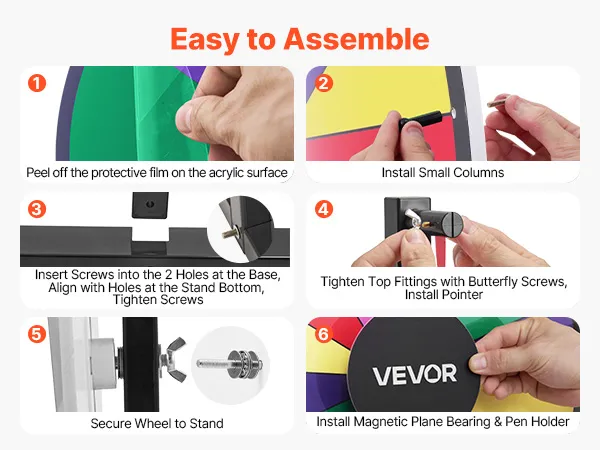 Easy to Assemble

1
Peel off the protective film on the acrylic surface

2
Install Small Columns

3
Insert Screws into the 2 Holes at the Base, Align with Holes at the Stand Bottom, Tighten Screws

4
Tighten Top Fittings with Butterfly Screws, Install Pointer

5
Secure Wheel to Stand

6
VEVOR
Install Magnetic Plane Bearing & Pen Holder