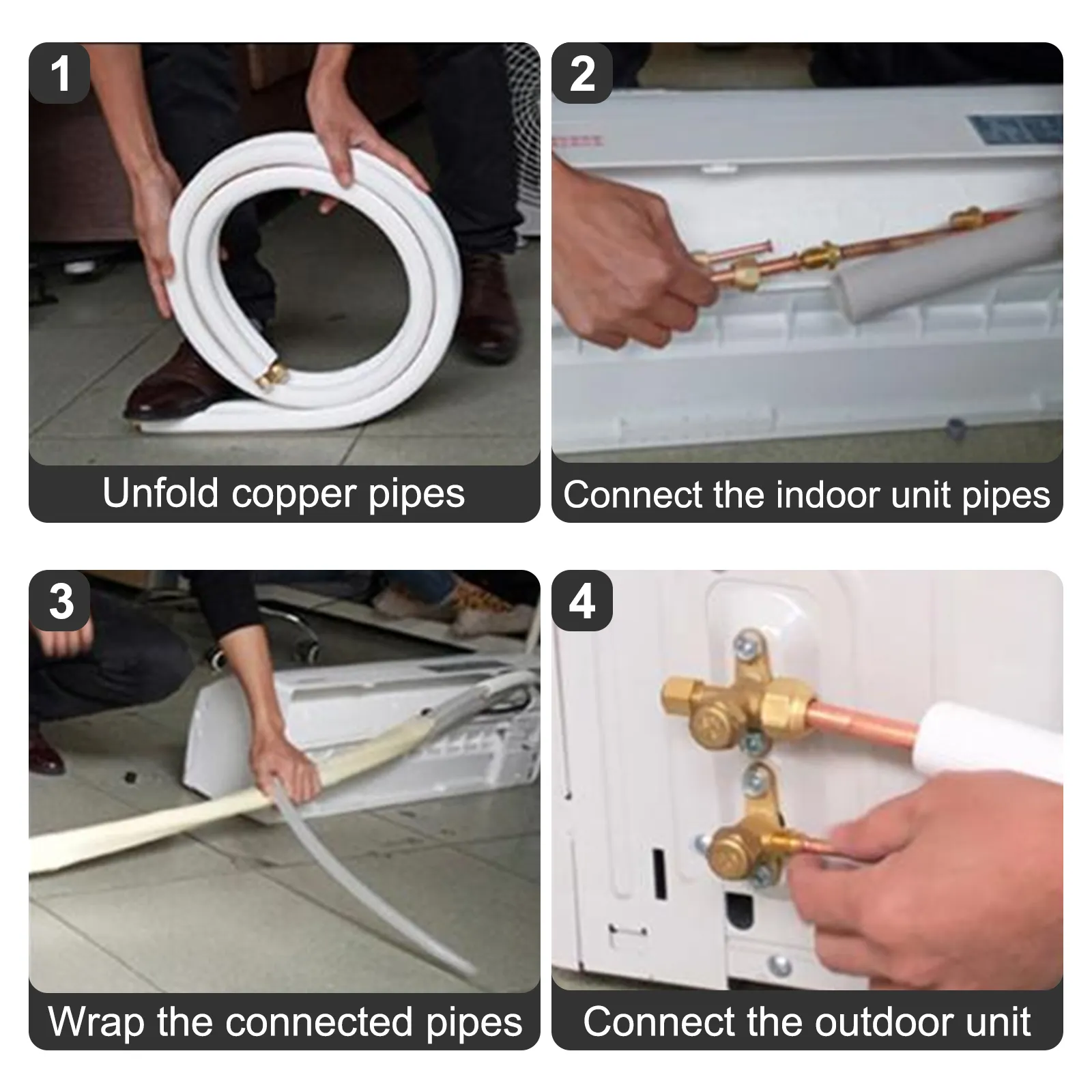 1
Unfold copper pipes

2
Connect the indoor unit pipes

3
Wrap the connected pipes

4
Connect the outdoor unit