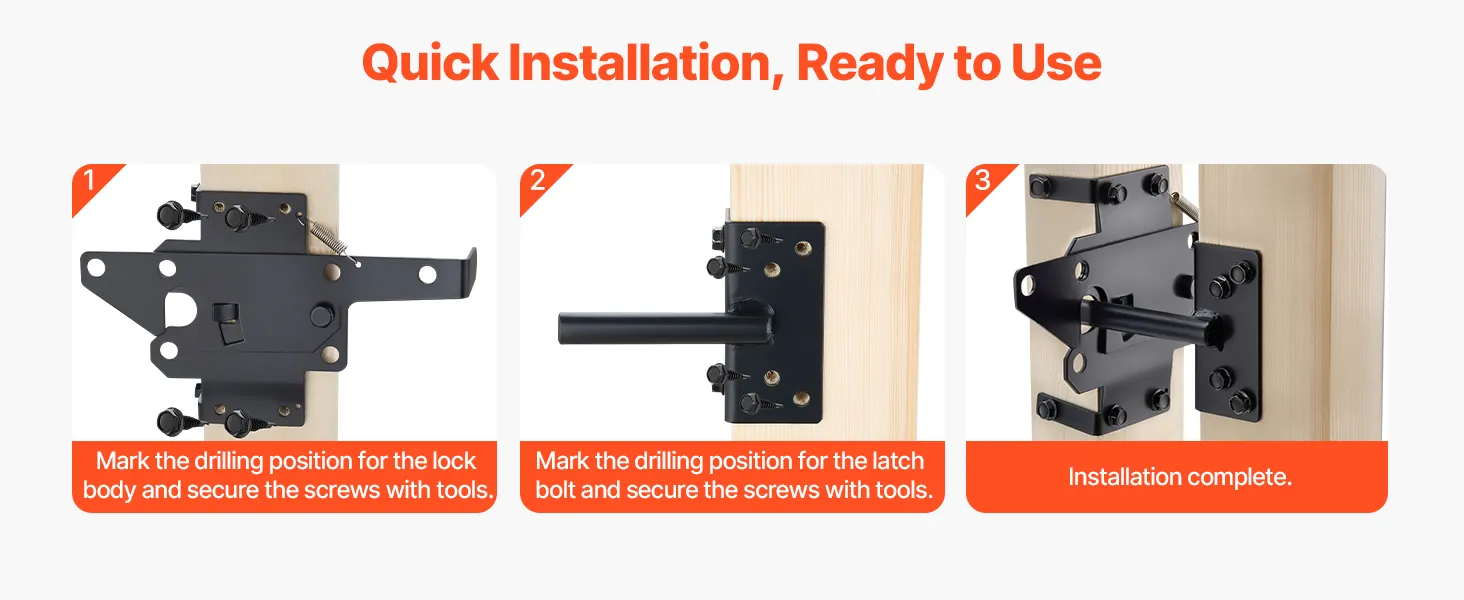 Quick Installation, Ready to Use

1

Mark the drilling position for the lock body and secure the screws with tools.

2

Mark the drilling position for the latch bolt and secure the screws with tools.

3

Installation complete.