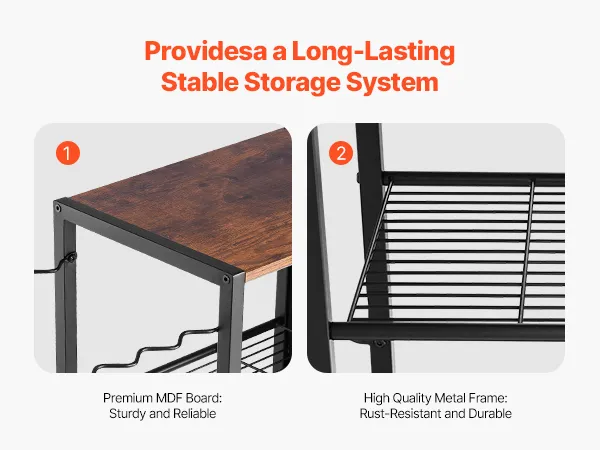 Providesa a Long-Lasting Stable Storage System

1

2

Premium MDF Board: Sturdy and Reliable

High Quality Metal Frame: Rust-Resistant and Durable