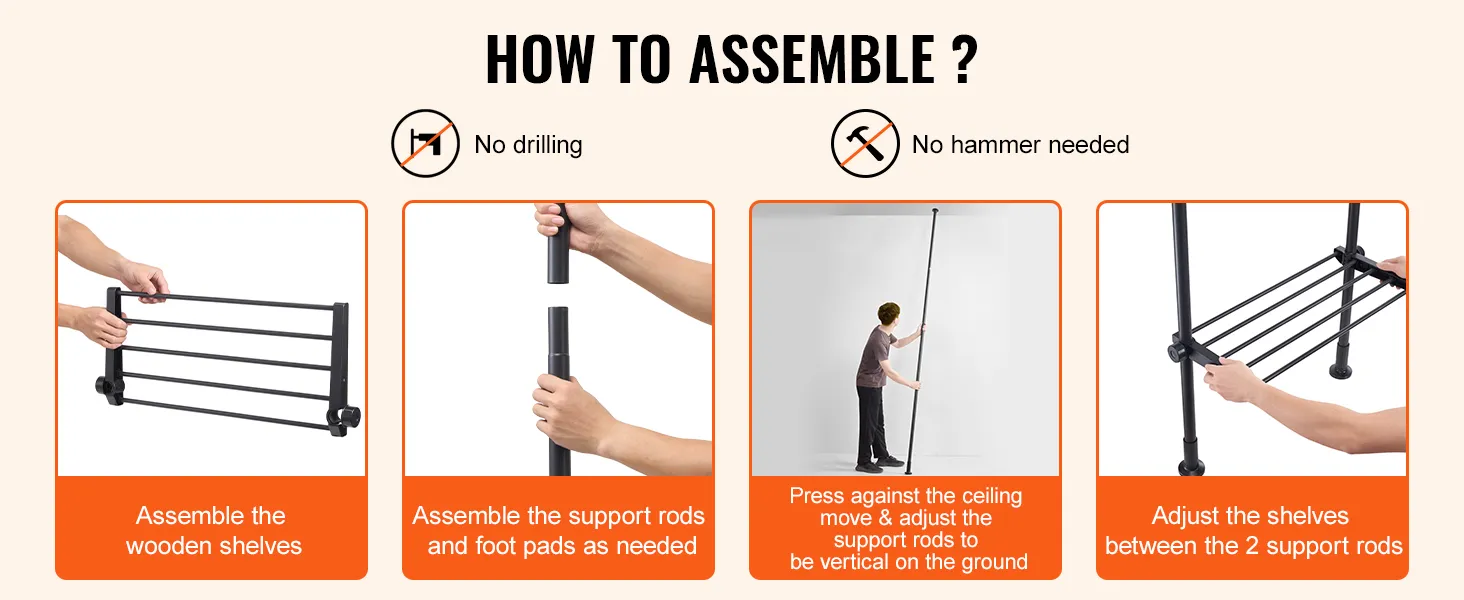 HOW TO ASSEMBLE ?

No drilling

No hammer needed

Assemble the wooden shelves

Assemble the support rods and foot pads as needed

Press against the ceiling move & adjust the support rods to be vertical on the ground

Adjust the shelves between the 2 support rods