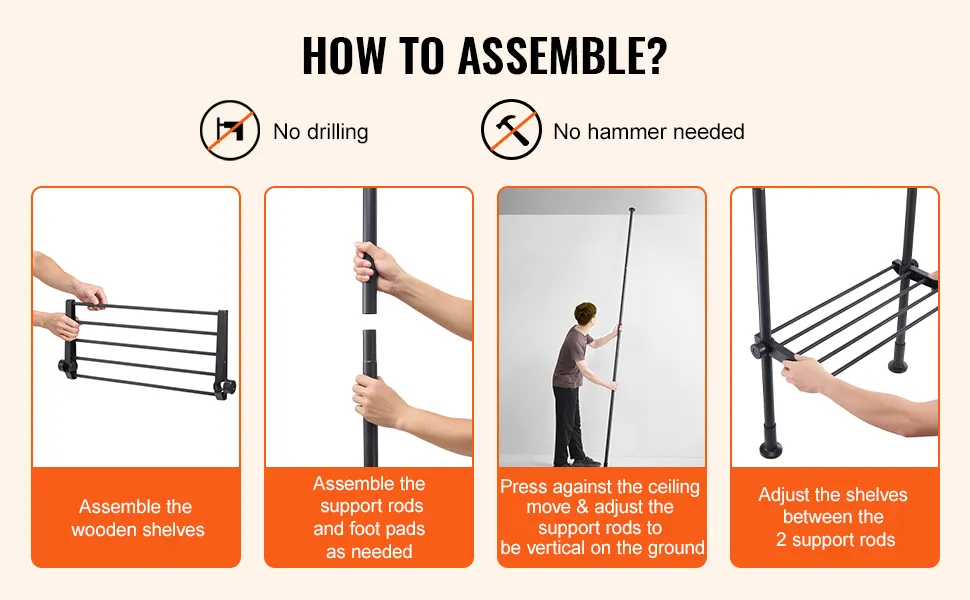 HOW TO ASSEMBLE?

No drilling

No hammer needed

Assemble the wooden shelves

Assemble the support rods and foot pads as needed

Press against the ceiling move & adjust the support rods to be vertical on the ground

Adjust the shelves between the 2 support rods