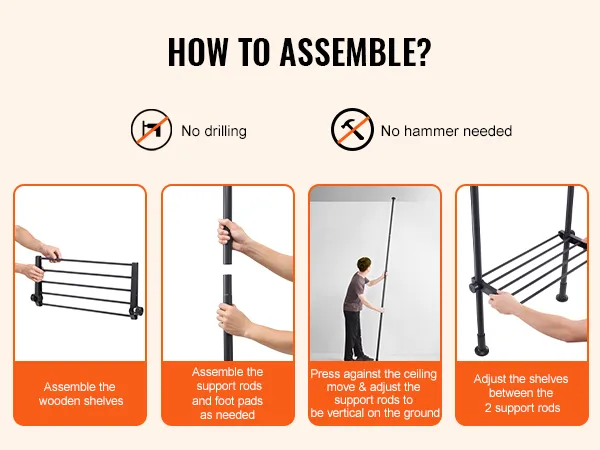 HOW TO ASSEMBLE?

No drilling

No hammer needed

Assemble the wooden shelves

Assemble the support rods and foot pads as needed

Press against the ceiling move & adjust the support rods to be vertical on the ground

Adjust the shelves between the 2 support rods