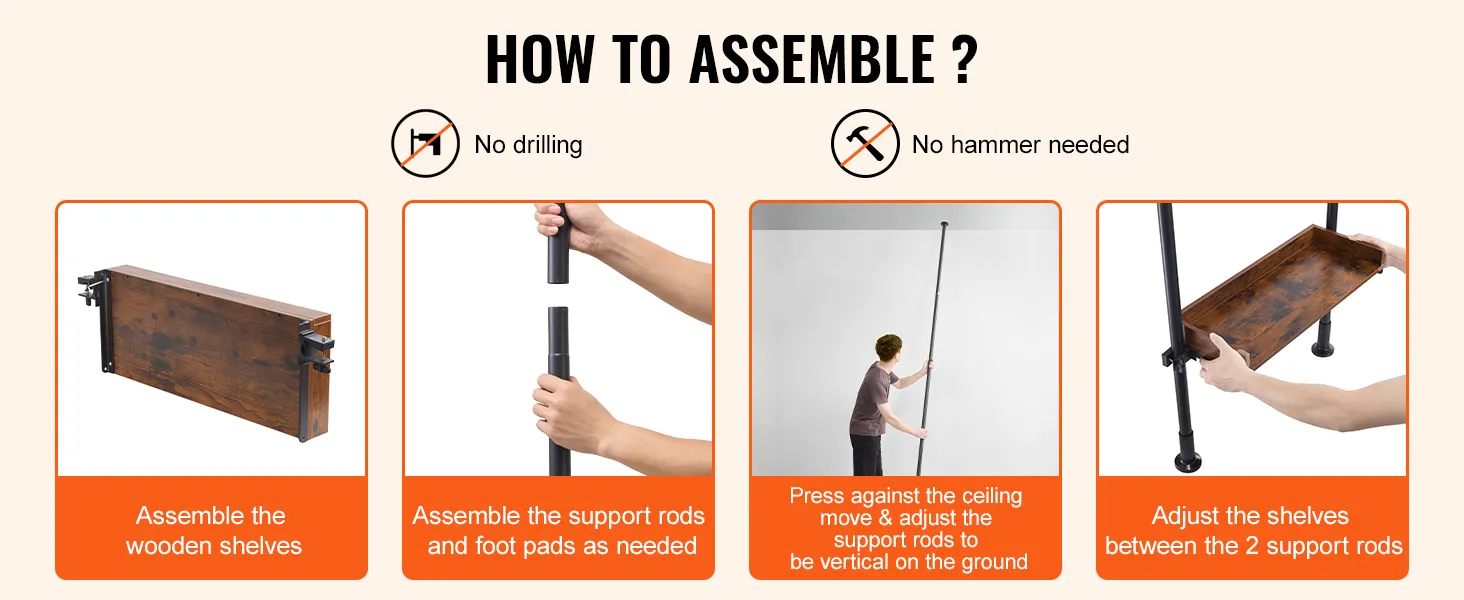 HOW TO ASSEMBLE ?

No drilling

No hammer needed

Assemble the wooden shelves

Assemble the support rods and foot pads as needed

Press against the ceiling move & adjust the support rods to be vertical on the ground

Adjust the shelves between the 2 support rods