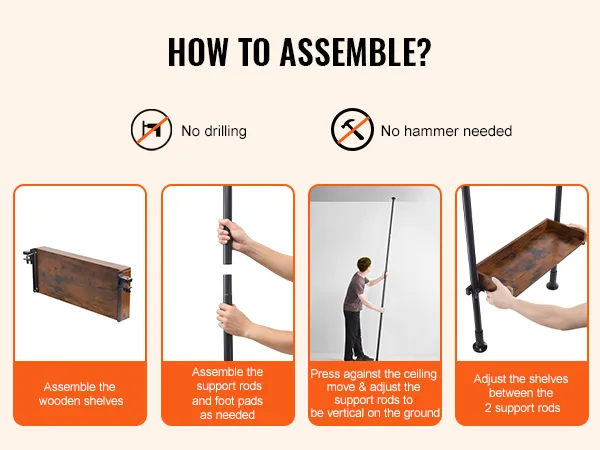 HOW TO ASSEMBLE?

No drilling

No hammer needed

Assemble the wooden shelves

Assemble the support rods and foot pads as needed

Press against the ceiling move & adjust the support rods to be vertical on the ground

Adjust the shelves between the 2 support rods