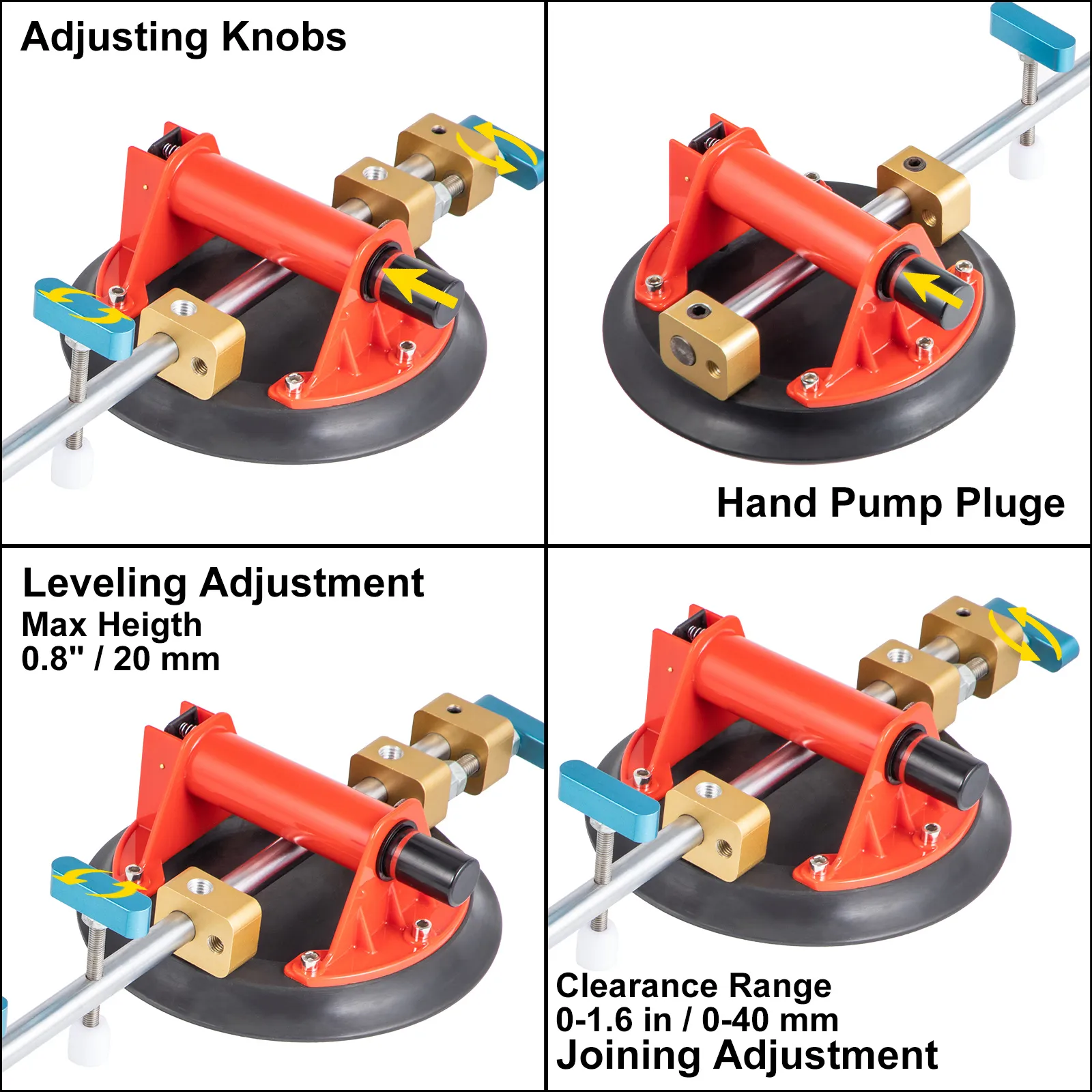 Adjusting Knobs

Hand Pump Pluge

Leveling Adjustment
Max Heigth
0.8" / 20 mm

Clearance Range
0-1.6 in / 0-40 mm
Joining Adjustment