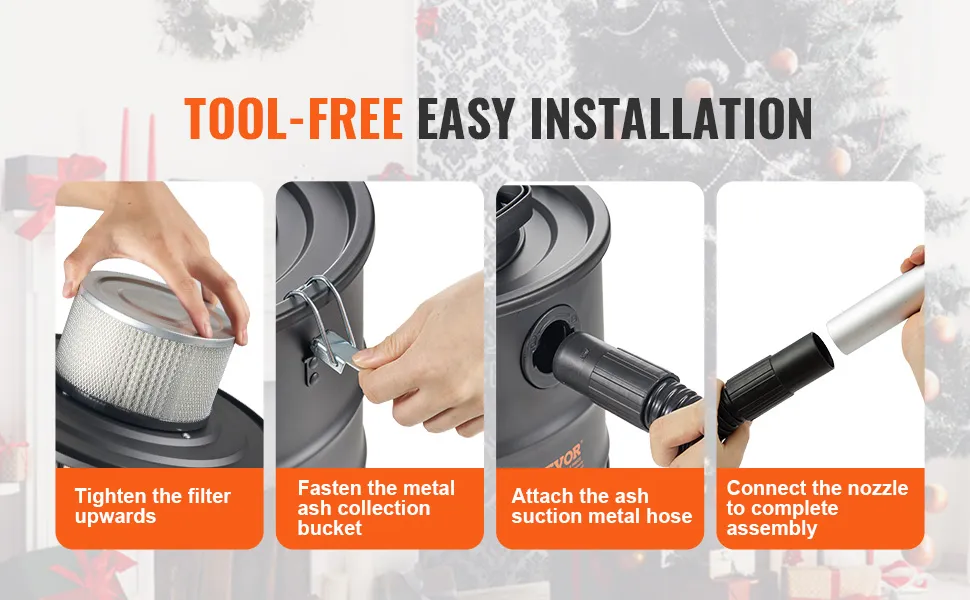 TOOL-FREE EASY INSTALLATION

Tighten the filter upwards

Fasten the metal ash collection bucket

VEVOR

Attach the ash suction metal hose

Connect the nozzle to complete assembly