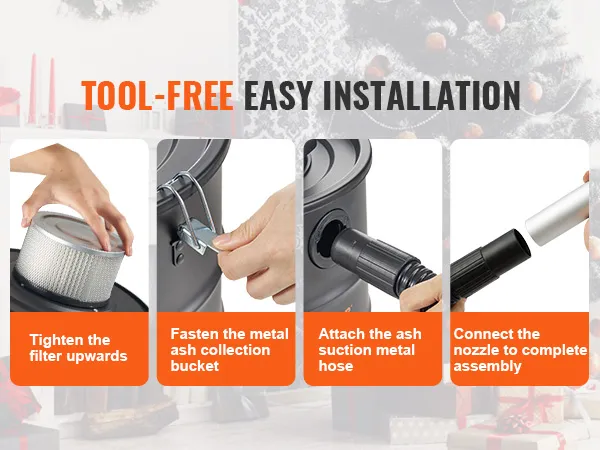 TOOL-FREE EASY INSTALLATION

Tighten the filter upwards

Fasten the metal ash collection bucket

Attach the ash suction metal hose

Connect the nozzle to complete assembly