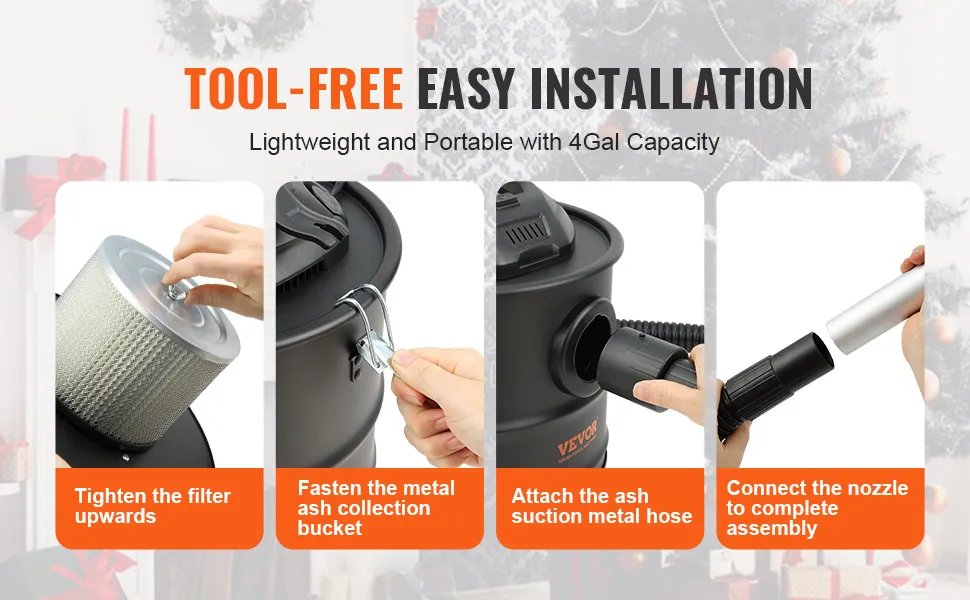 TOOL-FREE EASY INSTALLATION

Lightweight and Portable with 4Gal Capacity

VEVOR

Tighten the filter upwards

Fasten the metal ash collection bucket

Attach the ash suction metal hose

Connect the nozzle to complete assembly