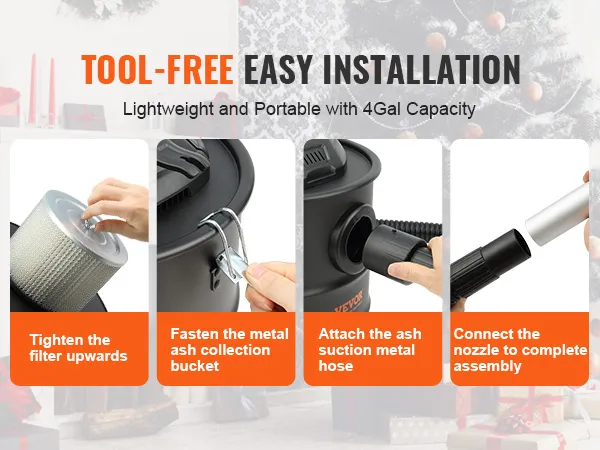 TOOL-FREE EASY INSTALLATION

Lightweight and Portable with 4Gal Capacity

VEVOR

Tighten the filter upwards

Fasten the metal ash collection bucket

Attach the ash suction metal hose

Connect the nozzle to complete assembly