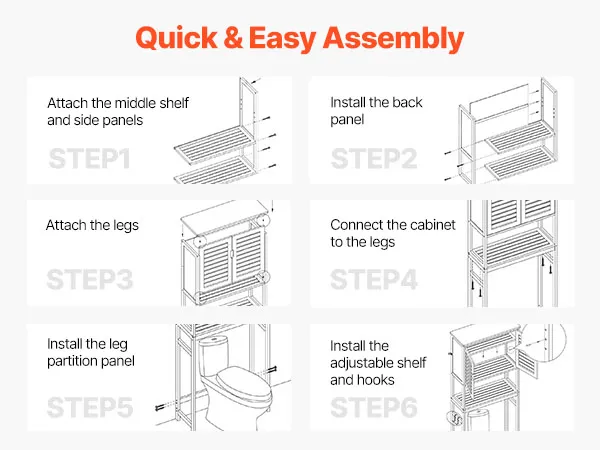 Quick & Easy Assembly

Attach the middle shelf and side panels

STEP1

Install the back panel

STEP2

Attach the legs

STEP3

Connect the cabinet to the legs

STEP4

Install the leg partition panel

STEP5

Install the adjustable shelf and hooks

STEP6