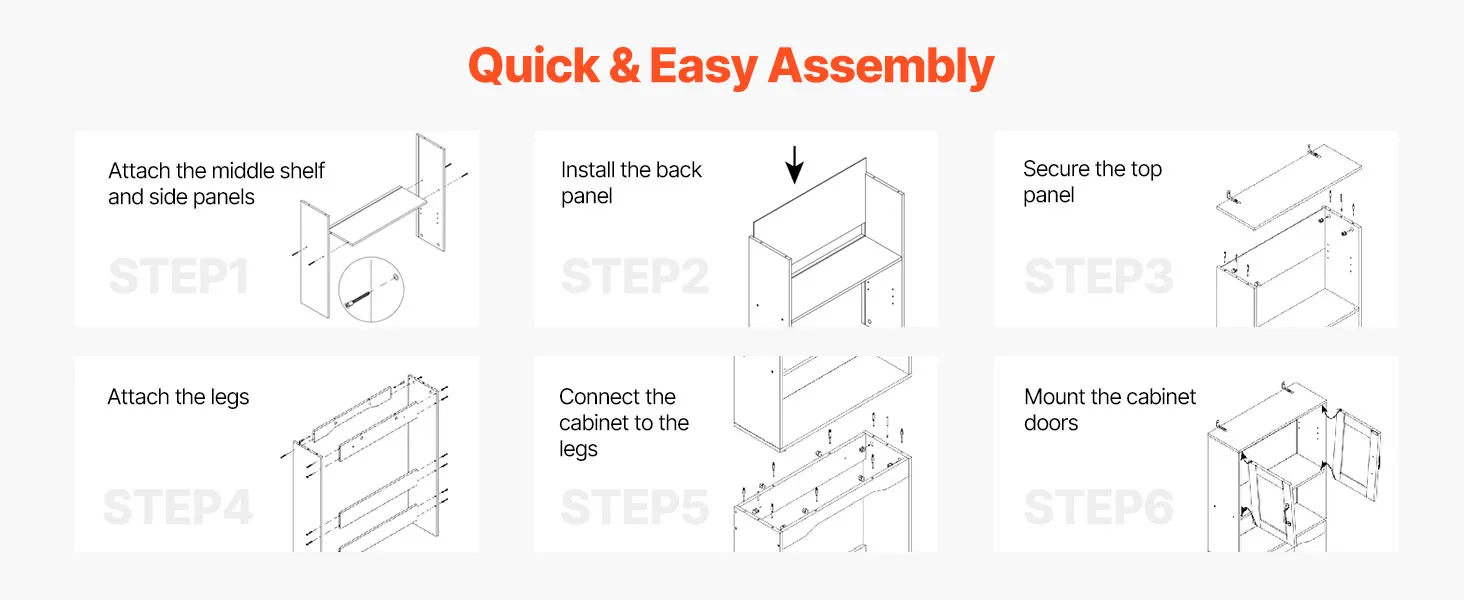 Quick & Easy Assembly

Attach the middle shelf and side panels

STEP1

Install the back panel

STEP2

Secure the top panel

STEP3

Attach the legs

STEP4

Connect the cabinet to the legs

STEP5

Mount the cabinet doors

STEP6