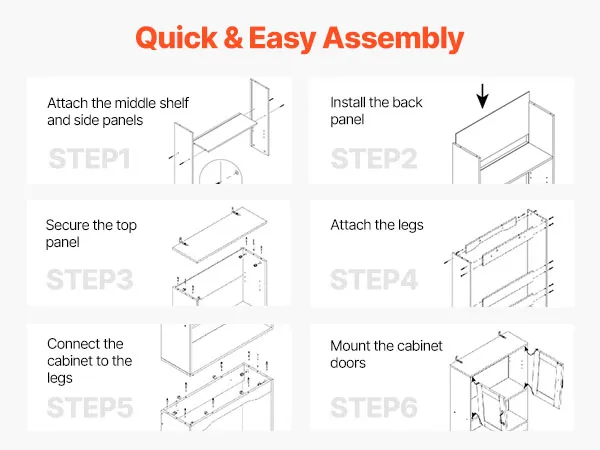 Quick & Easy Assembly

Attach the middle shelf and side panels

STEP1

Install the back panel

STEP2

Secure the top panel

STEP3

Attach the legs

STEP4

Connect the cabinet to the legs

STEP5

Mount the cabinet doors

STEP6