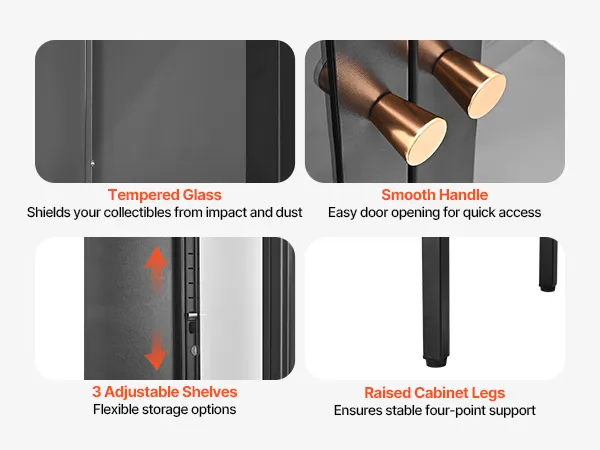 Tempered Glass
Shields your collectibles from impact and dust

Smooth Handle
Easy door opening for quick access

3 Adjustable Shelves
Flexible storage options

Raised Cabinet Legs
Ensures stable four-point support