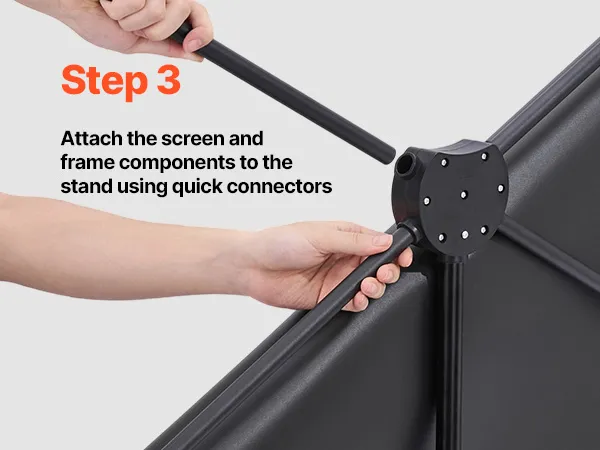 Step 3

Attach the screen and frame components to the stand using quick connectors