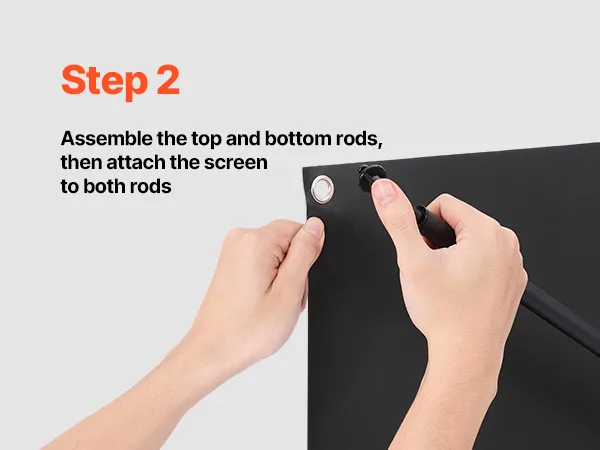 Step 2

Assemble the top and bottom rods, then attach the screen to both rods