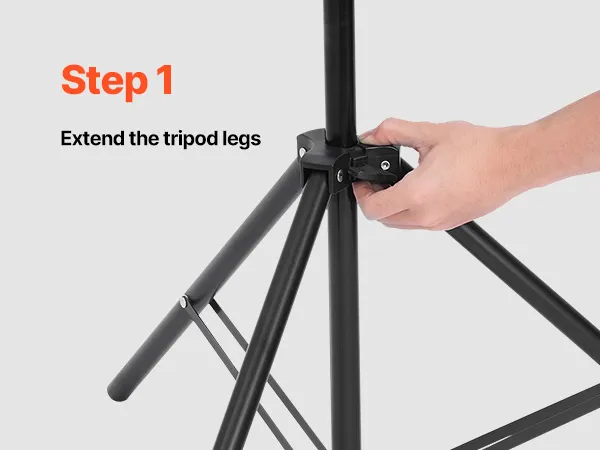 Step 1

Extend the tripod legs