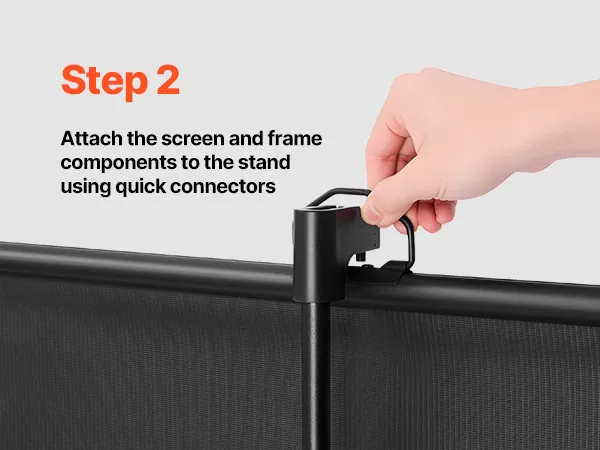 Step 2

Attach the screen and frame components to the stand using quick connectors