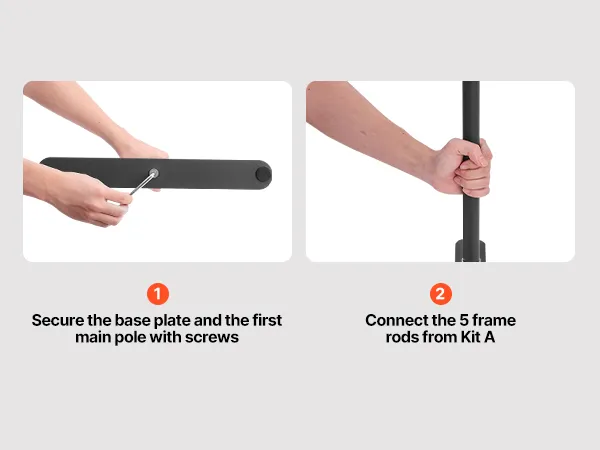 1
Secure the base plate and the first main pole with screws

2
Connect the 5 frame rods from Kit A