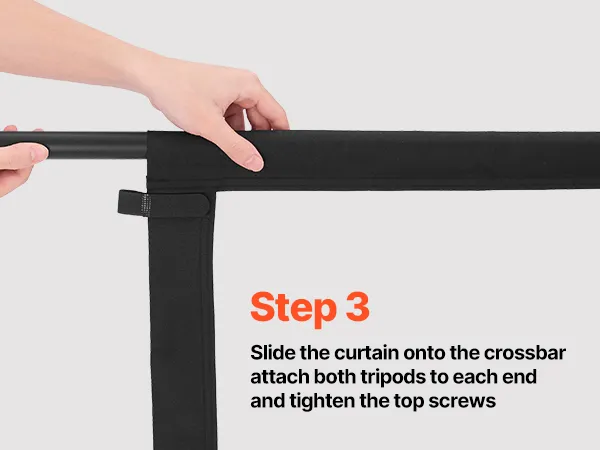 Step 3

Slide the curtain onto the crossbar attach both tripods to each end and tighten the top screws