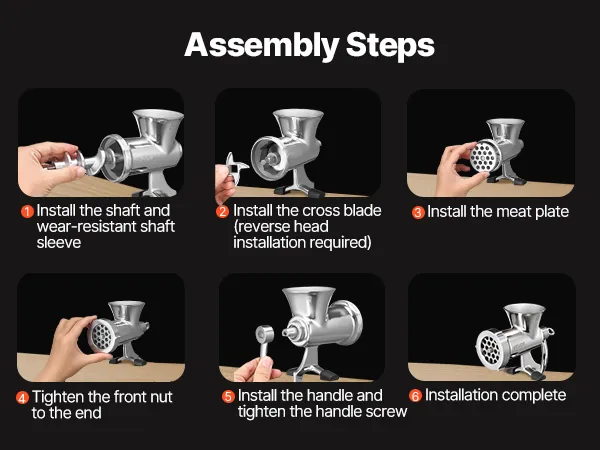 Assembly Steps

1 Install the shaft and wear-resistant shaft sleeve

2 Install the cross blade (reverse head installation required)

3 Install the meat plate

4 Tighten the front nut to the end

5 Install the handle and tighten the handle screw

6 Installation complete