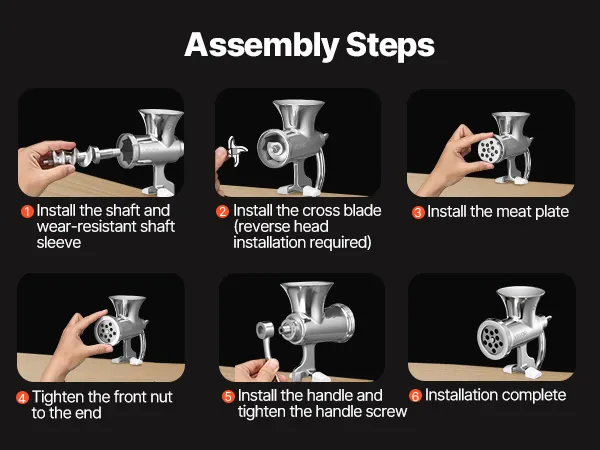 Assembly Steps

1 Install the shaft and wear-resistant shaft sleeve

2 Install the cross blade (reverse head installation required)

3 Install the meat plate

4 Tighten the front nut to the end

5 Install the handle and tighten the handle screw

6 Installation complete