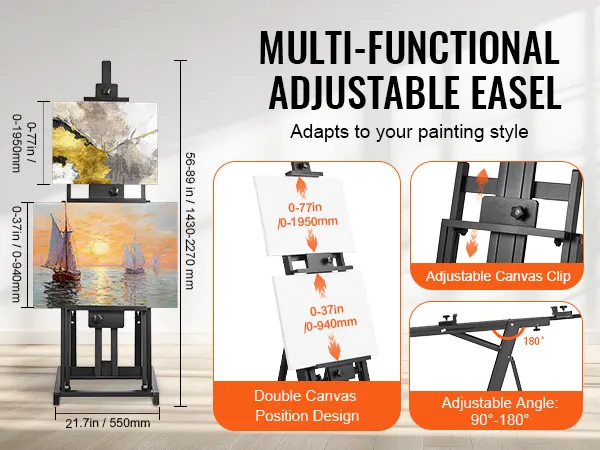 MULTI-FUNCTIONAL ADJUSTABLE EASEL

Adapts to your painting style

0-77in / 0-1950mm

0-37in / 0-940mm

56-89 in / 1430-2270 mm

21.7in / 550mm

0-77in /0-1950mm

0-37in /0-940mm

Double Canvas Position Design

Adjustable Canvas Clip

180°

Adjustable Angle: 90°-180°