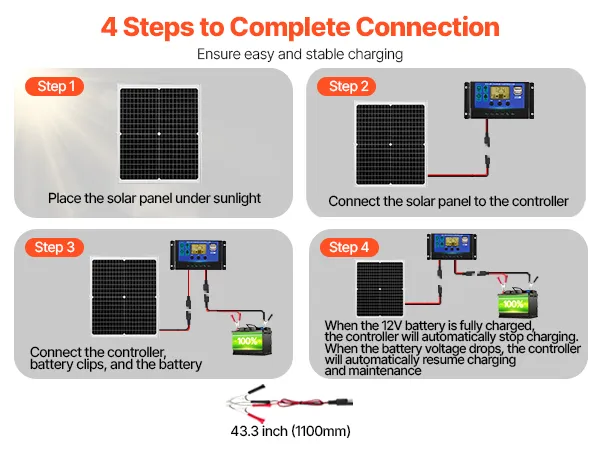 4 Steps to Complete Connection

Ensure easy and stable charging

Step 1

Place the solar panel under sunlight

Step 2

Connect the solar panel to the controller

Step 3

100%

Connect the controller, battery clips, and the battery

Step 4

100%

When the 12V battery is fully charged, the controller will automatically stop charging. When the battery voltage drops, the controller will automatically resume charging and maintenance

43.3 inch (1100mm)