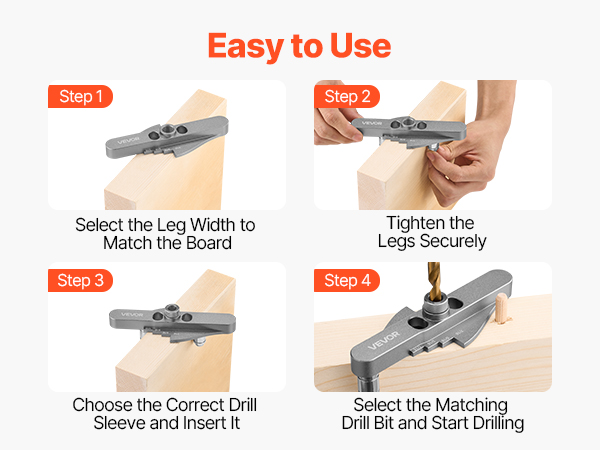 Easy to Use

Step 1

VEVOR

Select the Leg Width to Match the Board

Step 2

VEVOR

Tighten the Legs Securely

Step 3

VEVOR

Choose the Correct Drill Sleeve and Insert It

Step 4

VEVOR

Select the Matching Drill Bit and Start Drilling